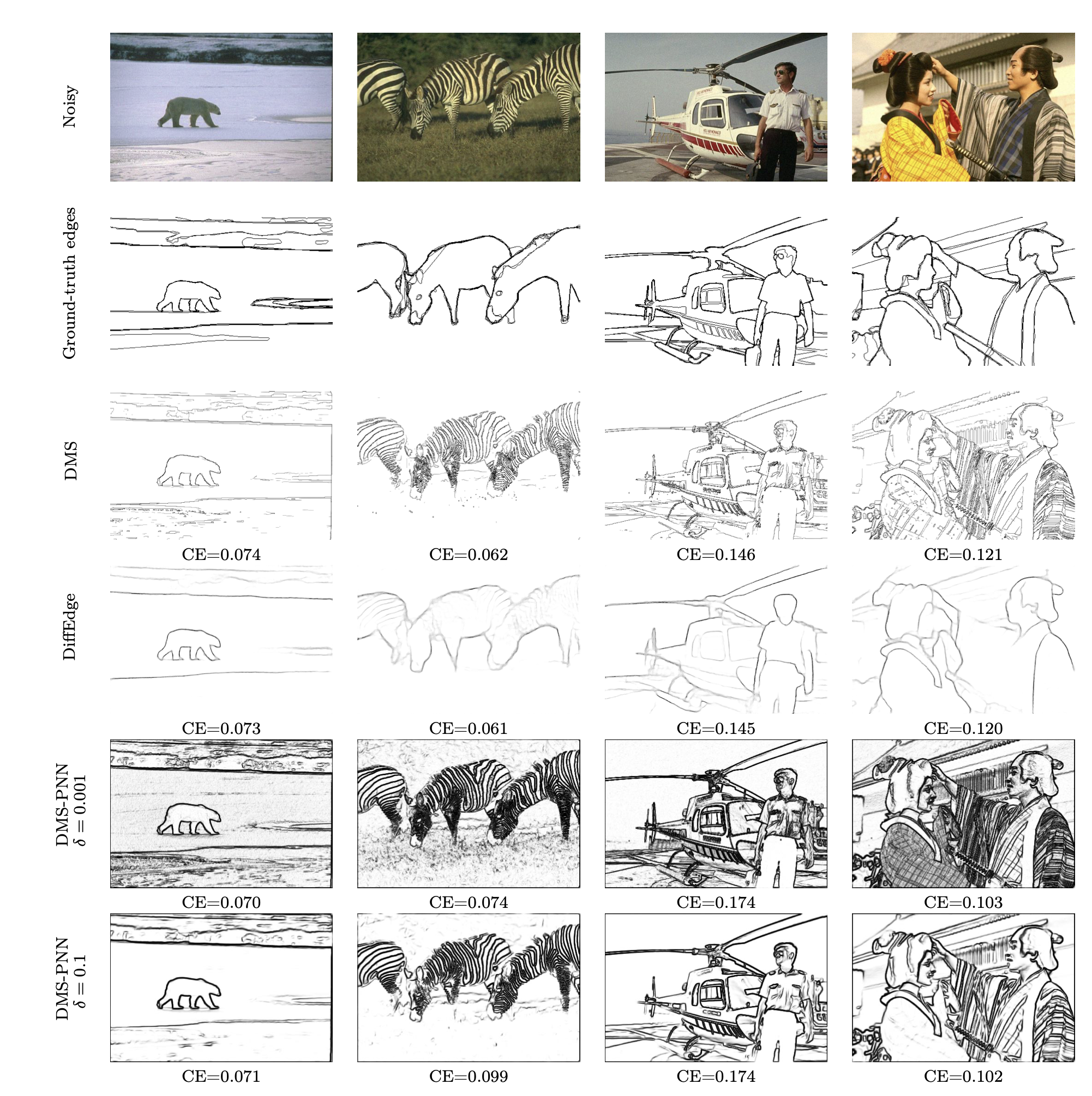 Noisy

Ground-truth edges

DMS

CE=0.074 CE=0.062 CE=0.146 CE=0.121

DiffEdge

CE=0.073 CE=0.061 CE=0.145 CE=0.120

DMS-PNN $\delta = 0.001$

CE=0.070 CE=0.074 CE=0.174 CE=0.103

DMS-PNN $\delta = 0.1$

CE=0.071 CE=0.099 CE=0.174 CE=0.102